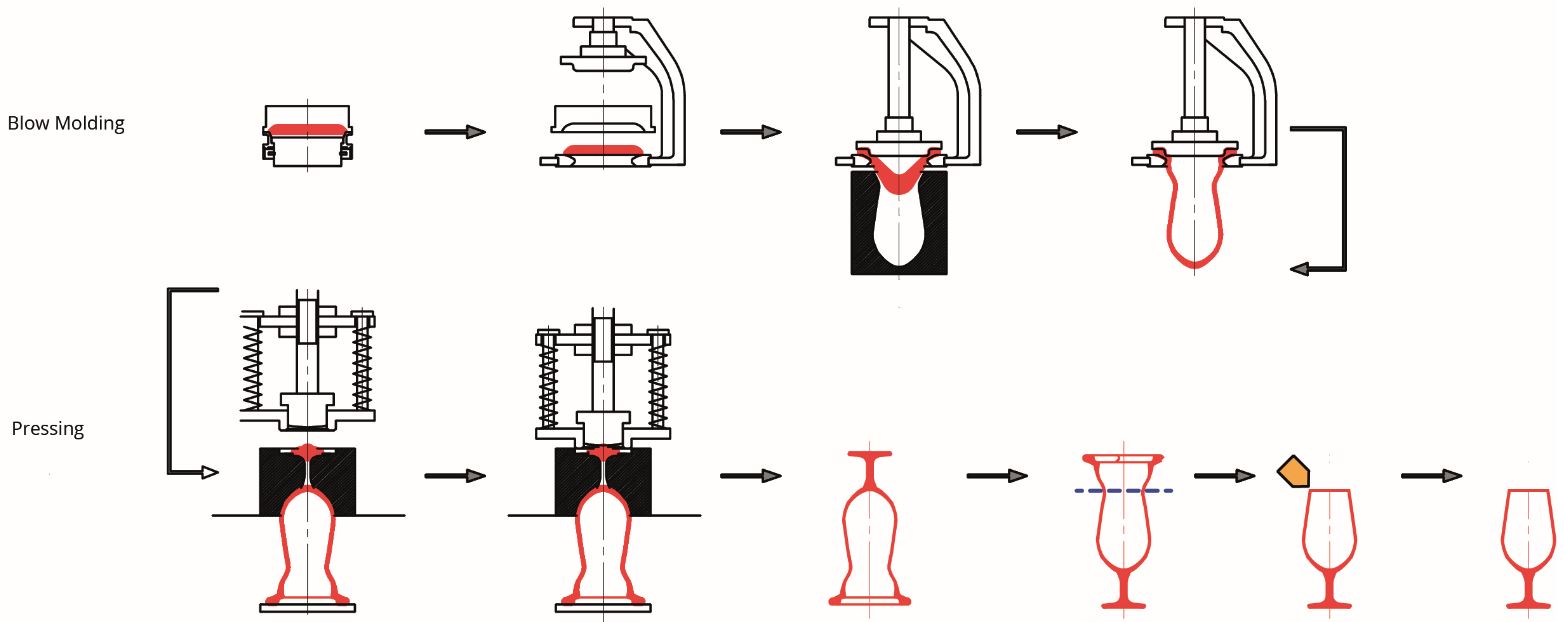 Blow Molding

Pressing