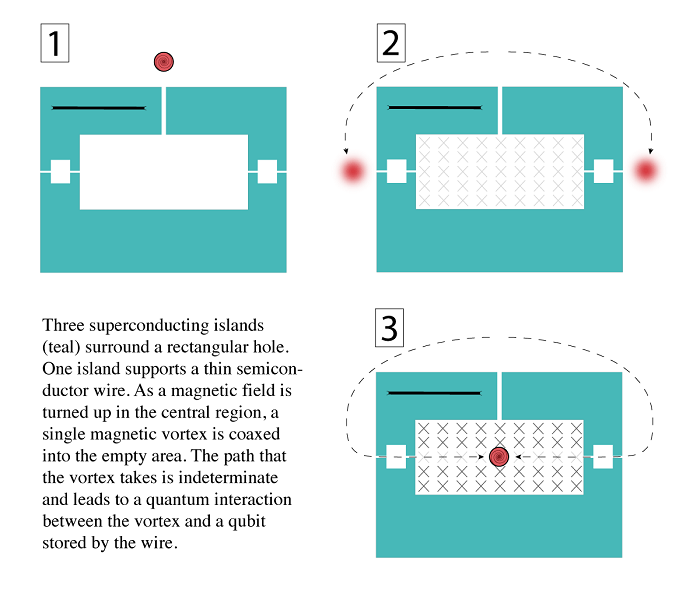 1

2

Three superconducting islands (teal) surround a rectangular hole. One island supports a thin semiconductor wire. As a magnetic field is turned up in the central region, a single magnetic vortex is coaxed into the empty area. The path that the vortex takes is indeterminate and leads to a quantum interaction between the vortex and a qubit stored by the wire.

3