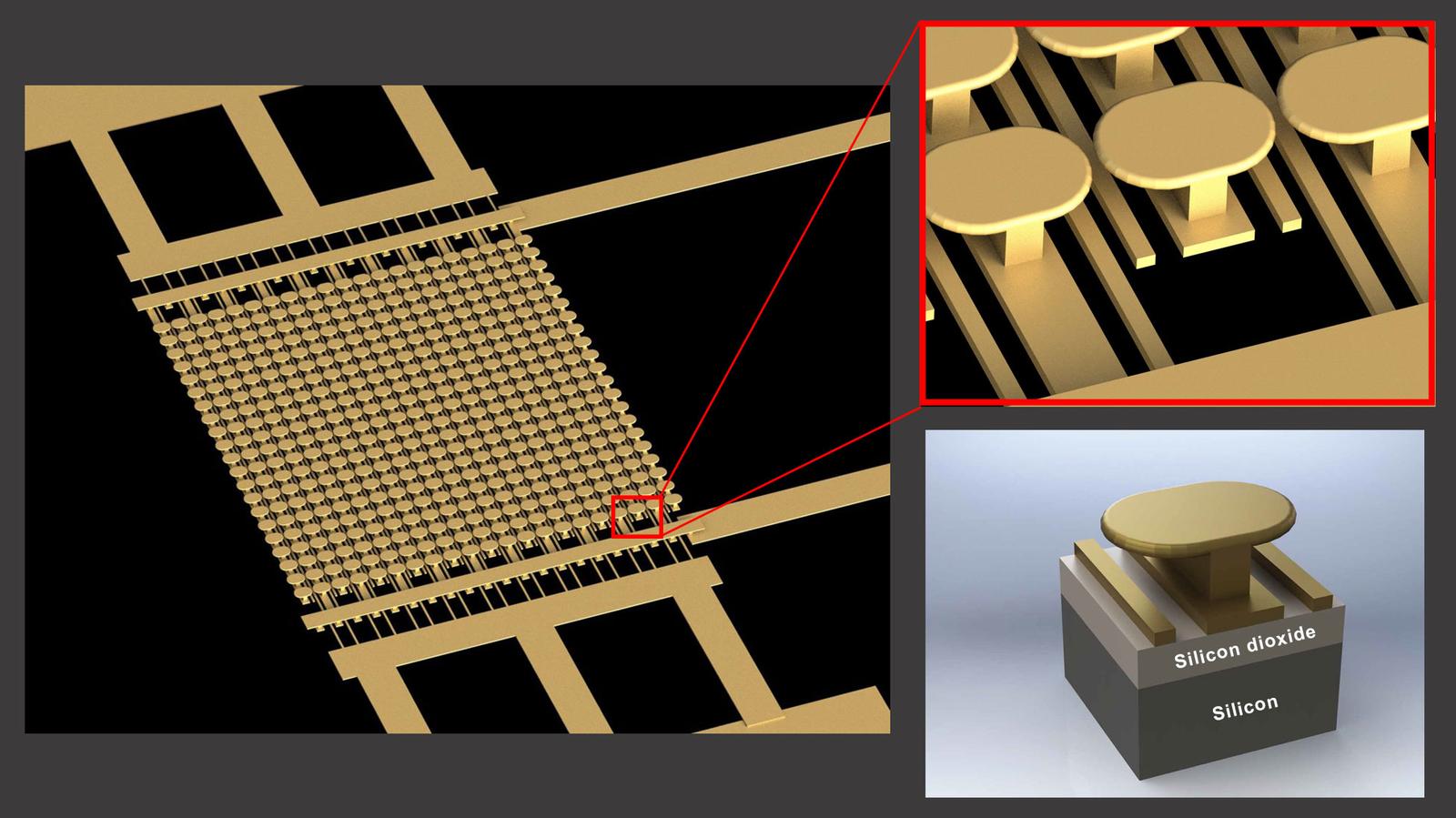 Silicon dioxide

Silicon